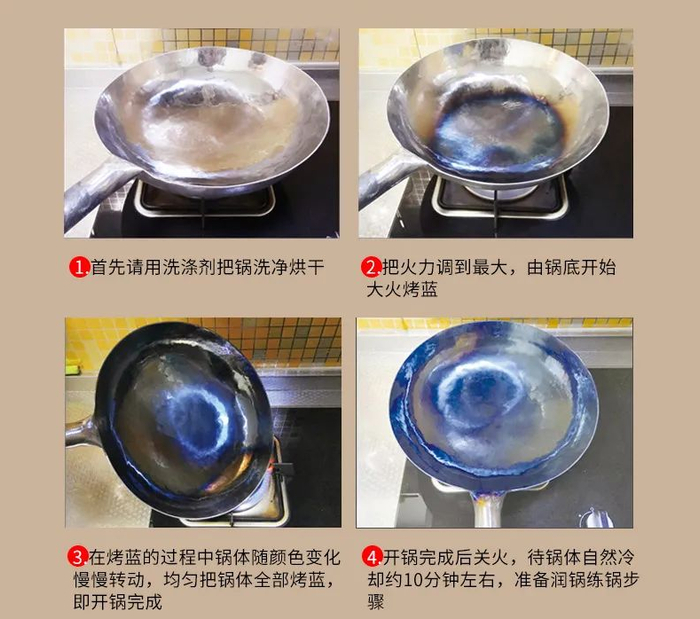 1.首先请用洗涤剂把锅洗净烘干

2.把火力调到最大，由锅底开始大火烤蓝

3.在烤蓝的过程中锅体随颜色变化慢慢转动，均匀把锅体全部烤蓝，即开锅完成

4.开锅完成后关火，待锅体自然冷却约10分钟左右，准备润锅练锅步骤