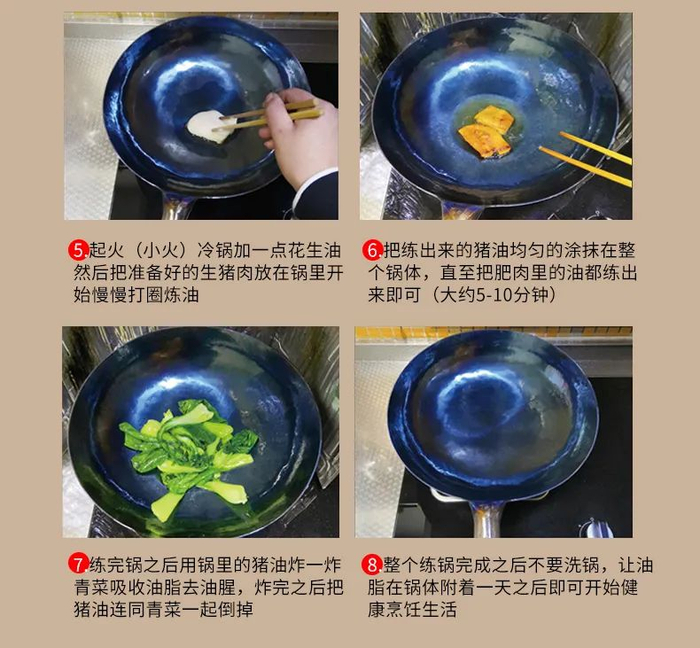 5.起火（小火）冷锅加一点花生油然后把准备好的生猪肉放在锅里开始慢慢打圈炼油

6.把练出来的猪油均匀的涂抹在整个锅体，直至把肥肉里的油都练出来即可（大约5-10分钟）

7.练完锅之后用锅里的猪油炸一炸青菜吸收油脂去油腥，炸完之后把猪油连同青菜一起倒掉

8.整个练锅完成之后不要洗锅，让油脂在锅体附着一天之后即可开始健康烹饪生活