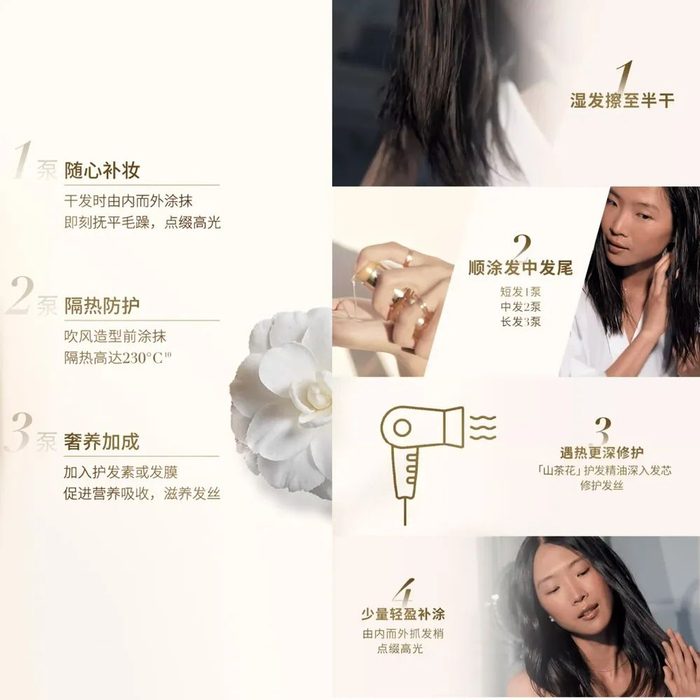 1泵 随心补妆
干发时由内而外涂抹
即刻抚平毛躁，点缀高光

2泵 隔热防护
吹风造型前涂抹
隔热高达230°C¹⁰

3泵 奢养加成
加入护发素或发膜
促进营养吸收，滋养发丝

1
湿发擦至半干

2
顺涂发中发尾
短发1泵
中发2泵
长发3泵

3
遇热更深修护
「山茶花」护发精油深入发芯
修护发丝

4
少量轻盈补涂
由内而外抓发梢
点缀高光