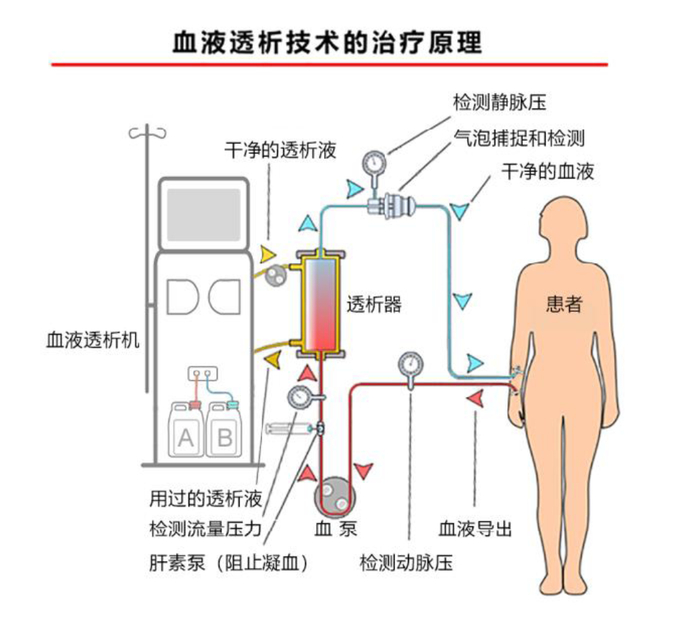 血液透析技术的治疗原理

检测静脉压
气泡捕捉和检测
干净的透析液
干净的血液

透析器
患者

血液透析机

A B

用过的透析液
检测流量压力
肝素泵（阻止凝血）
血 泵
检测动脉压
血液导出