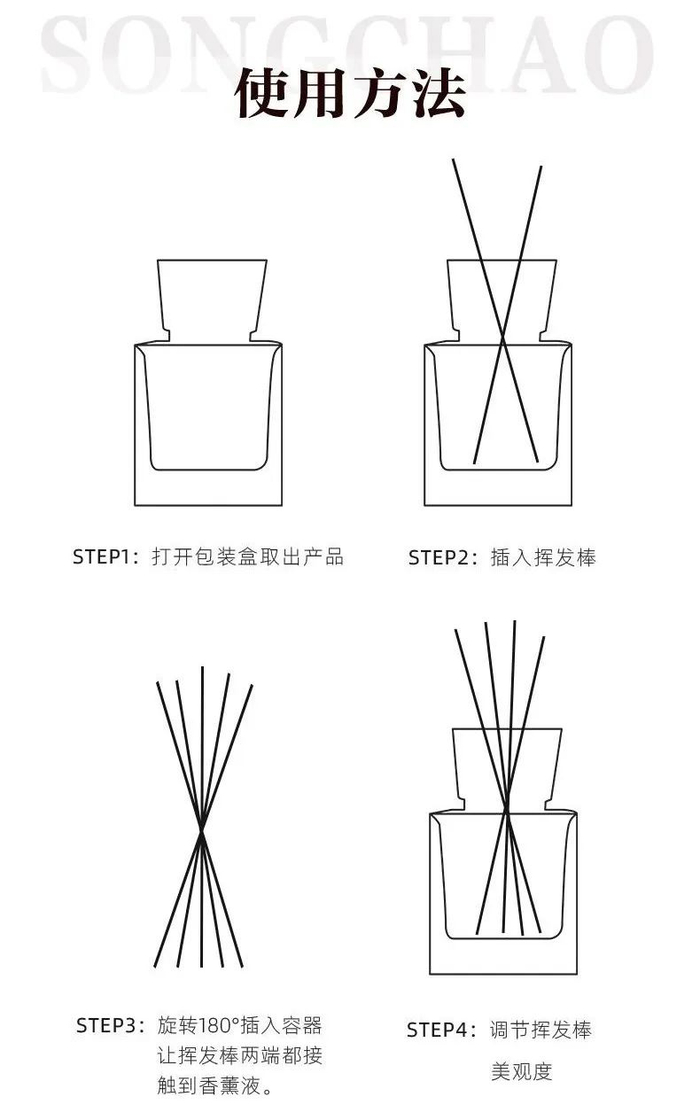 SONGCHAO

使用方法

STEP1：打开包装盒取出产品

STEP2：插入挥发棒

STEP3：旋转180°插入容器让挥发棒两端都接触到香薰液。

STEP4：调节挥发棒美观度