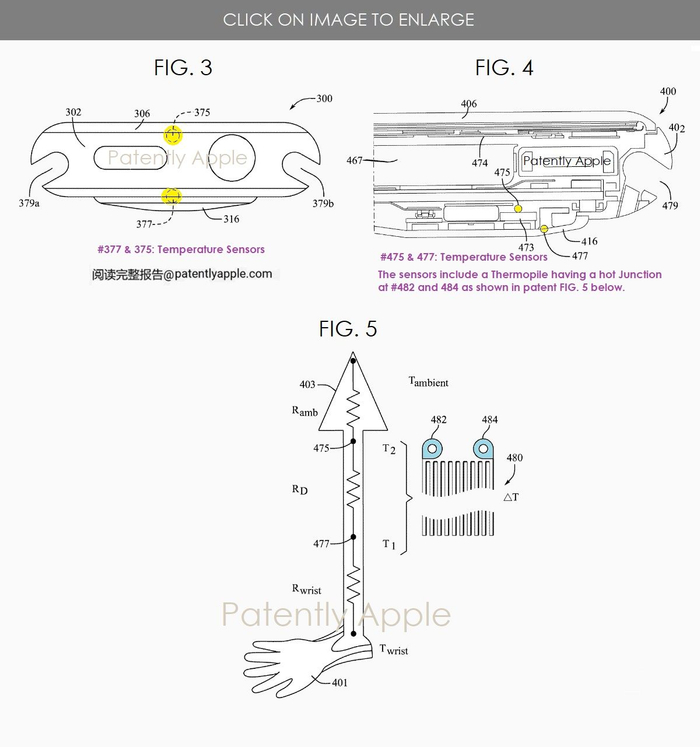 CLICK ON IMAGE TO ENLARGE

FIG. 3

300
302
306
375
Patently Apple
379a
379b
377
316

#377 & 375: Temperature Sensors

阅读完整报告@patentlyapple.com

FIG. 4

400
406
402
467
474
Patently Apple
475
479
473
416
477

#475 & 477: Temperature Sensors

The sensors include a Thermopile having a hot Junction at #482 and 484 as shown in patent FIG. 5 below.

FIG. 5

403
$T_{ambient}$
$R_{amb}$
482
484
475
$T_2$
480
$R_D$
$\triangle T$
477
$T_1$
$R_{wrist}$
Patently Apple
$T_{wrist}$
401