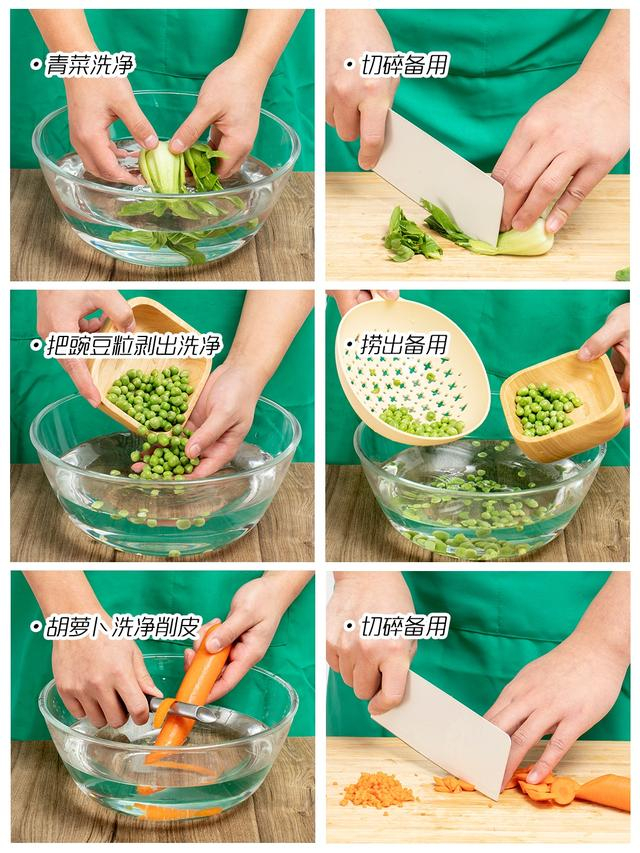 •青菜洗净

•切碎备用

•把豌豆粒剥出洗净

•捞出备用

•胡萝卜洗净削皮

•切碎备用