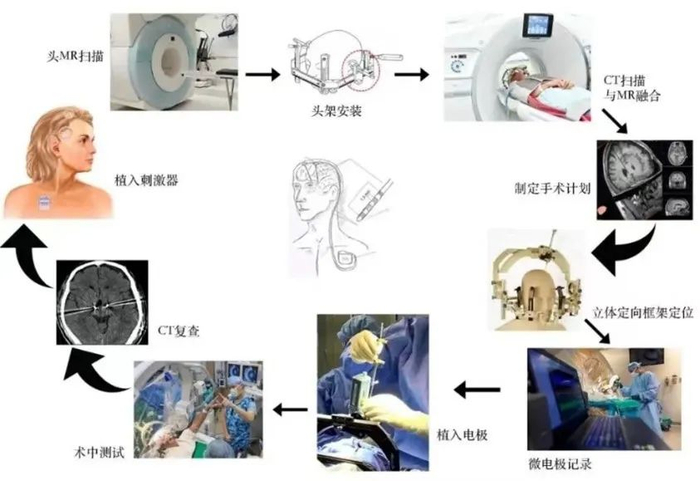 头MR扫描

头架安装

CT扫描
与MR融合

制定手术计划

立体定向框架定位

微电极记录

植入电极

术中测试

CT复查

植入刺激器