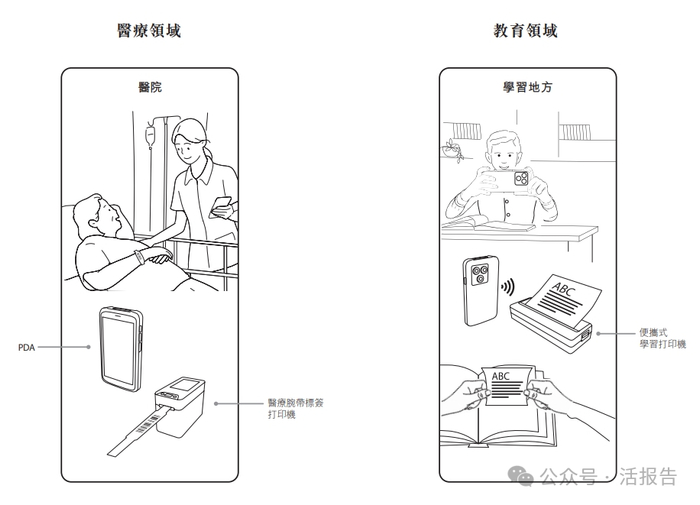 醫療領域

醫院

PDA

醫療腕帶標簽打印機

教育領域

學習地方

ABC

便攜式學習打印機

ABC

公众号 · 活报告