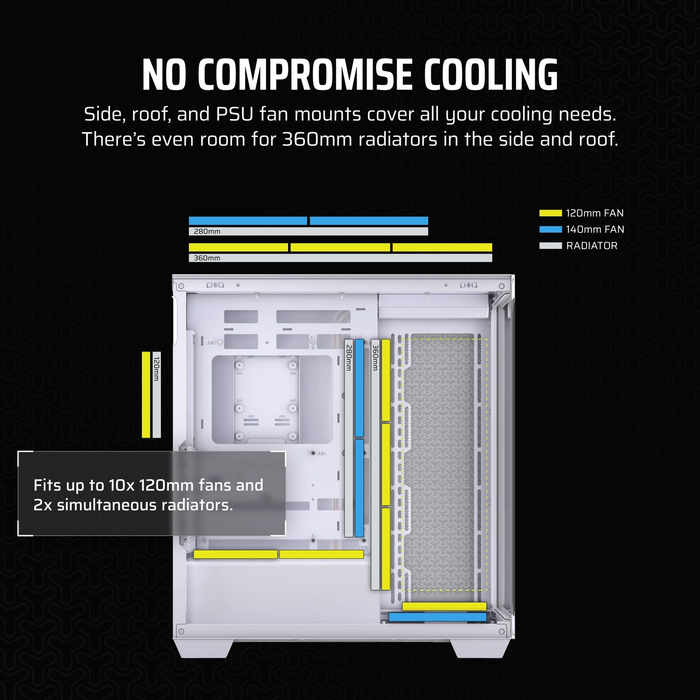 NO COMPROMISE COOLING

Side, roof, and PSU fan mounts cover all your cooling needs. There's even room for 360mm radiators in the side and roof.

120mm FAN
140mm FAN
RADIATOR

280mm

360mm

120mm

280mm

360mm

Fits up to 10x 120mm fans and 2x simultaneous radiators.