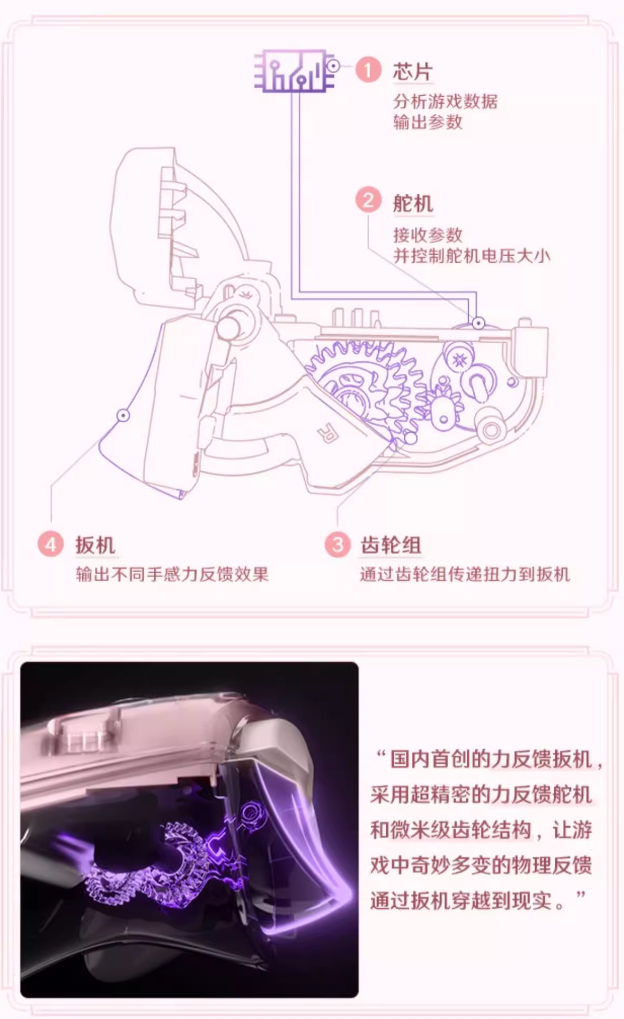 1 芯片
分析游戏数据
输出参数

2 舵机
接收参数
并控制舵机电压大小

R

4 扳机
输出不同手感力反馈效果

3 齿轮组
通过齿轮组传递扭力到扳机

“国内首创的力反馈扳机，采用超精密的力反馈舵机和微米级齿轮结构，让游戏中奇妙多变的物理反馈通过扳机穿越到现实。”