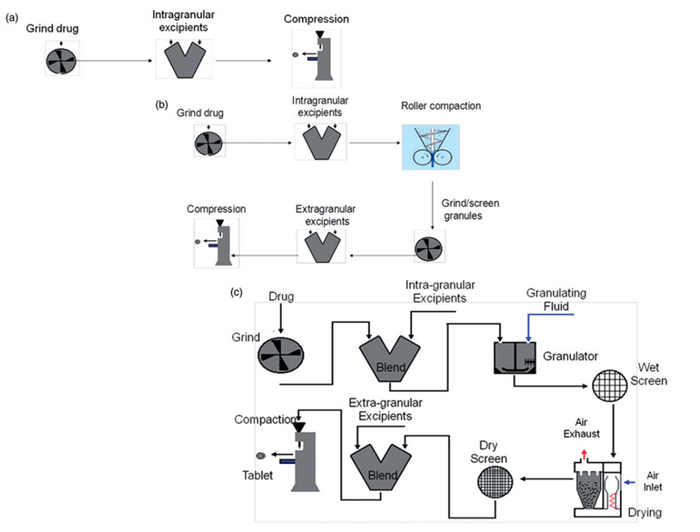 (a)

Grind drug

Intragranular excipients

Compression

(b)

Grind drug

Intragranular excipients

Roller compaction

Grind/screen granules

Extragranular excipients

Compression

(c)

Drug

Grind

Intra-granular Excipients

Blend

Granulating Fluid

Granulator

Wet Screen

Air Exhaust

Air Inlet

Drying

Dry Screen

Extra-granular Excipients

Blend

Compaction

Tablet