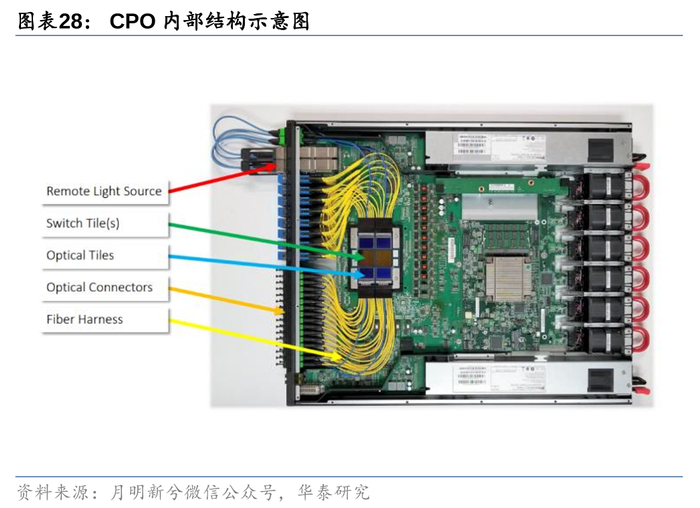 图表28： CPO 内部结构示意图

Remote Light Source

Switch Tile(s)

Optical Tiles

Optical Connectors

Fiber Harness

资料来源：月明新兮微信公众号，华泰研究