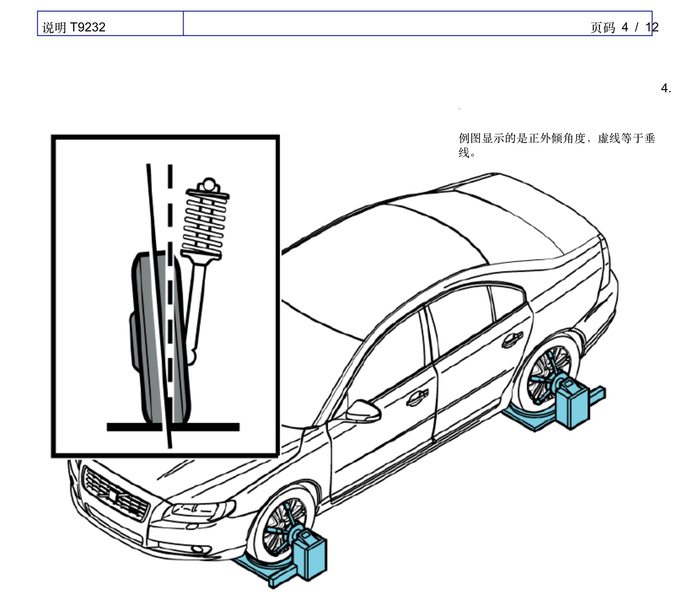 说明 T9232

页码 4 / 12

4.

例图显示的是正外倾角度、虚线等于垂线。