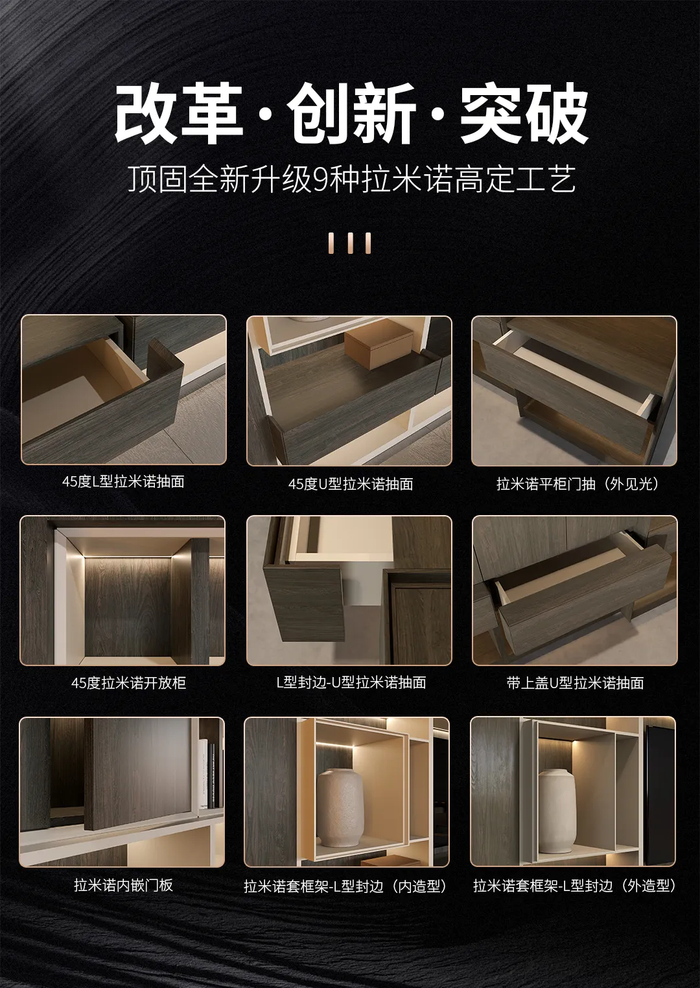 改革·创新·突破

顶固全新升级9种拉米诺高定工艺

45度L型拉米诺抽面

45度U型拉米诺抽面

拉米诺平柜门抽（外见光）

45度拉米诺开放柜

L型封边-U型拉米诺抽面

带上盖U型拉米诺抽面

拉米诺内嵌门板

拉米诺套框架-L型封边（内造型）

拉米诺套框架-L型封边（外造型）