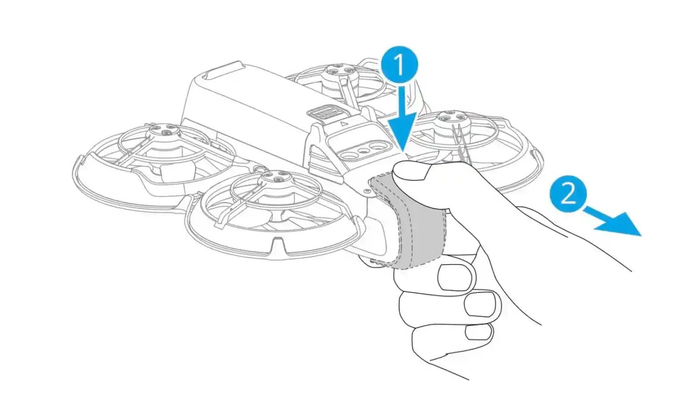 1
2