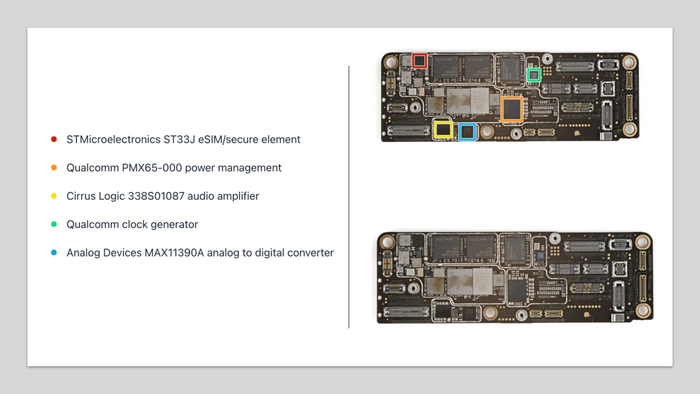 STMicroelectronics ST33J eSIM/secure element

Qualcomm PMX65-000 power management

Cirrus Logic 338S01087 audio amplifier

Qualcomm clock generator

Analog Devices MAX11390A analog to digital converter