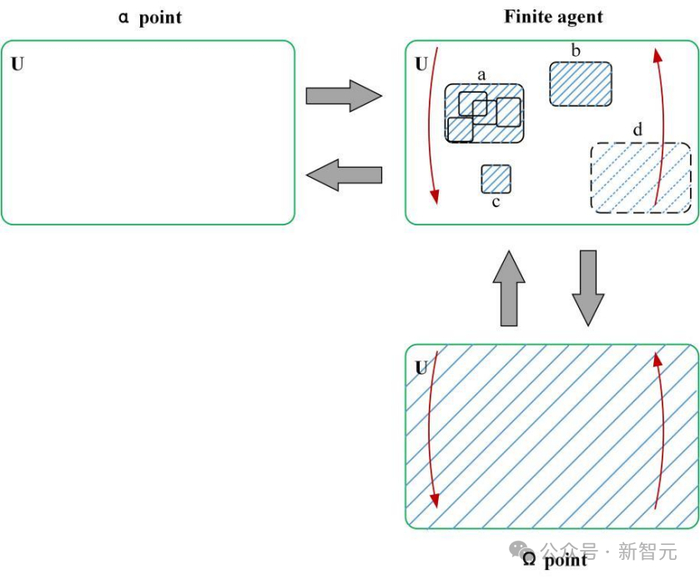 α point

U

Finite agent

U

a

b

c

d

U

公众号 · 新智元

Ω point