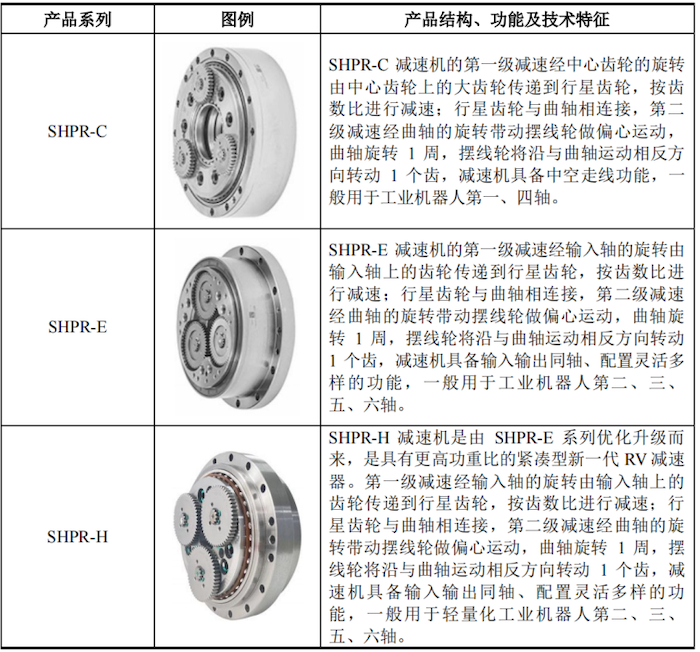 | 产品系列 | 图例 | 产品结构、功能及技术特征 |
|---|---|---|
| SHPR-C | | SHPR-C 减速机的第一级减速经中心齿轮的旋转由中心齿轮上的大齿轮传递到行星齿轮，按齿数比进行减速；行星齿轮与曲轴相连接，第二级减速经曲轴的旋转带动摆线轮做偏心运动，曲轴旋转 1 周，摆线轮将沿与曲轴运动相反方向转动 1 个齿，减速机具备中空走线功能，一般用于工业机器人第一、四轴。 |
| SHPR-E | | SHPR-E 减速机的第一级减速经输入轴的旋转由输入轴上的齿轮传递到行星齿轮，按齿数比进行减速；行星齿轮与曲轴相连接，第二级减速经曲轴的旋转带动摆线轮做偏心运动，曲轴旋转 1 周，摆线轮将沿与曲轴运动相反方向转动 1 个齿，减速机具备输入输出同轴、配置灵活多样的功能，一般用于工业机器人第二、三、五、六轴。 |
| SHPR-H | | SHPR-H 减速机是由 SHPR-E 系列优化升级而来，是具有更高功重比的紧凑型新一代 RV 减速器。第一级减速经输入轴的旋转由输入轴上的齿轮传递到行星齿轮，按齿数比进行减速；行星齿轮与曲轴相连接，第二级减速经曲轴的旋转带动摆线轮做偏心运动，曲轴旋转 1 周，摆线轮将沿与曲轴运动相反方向转动 1 个齿，减速机具备输入输出同轴、配置灵活多样的功能，一般用于轻量化工业机器人第二、三、五、六轴。 |