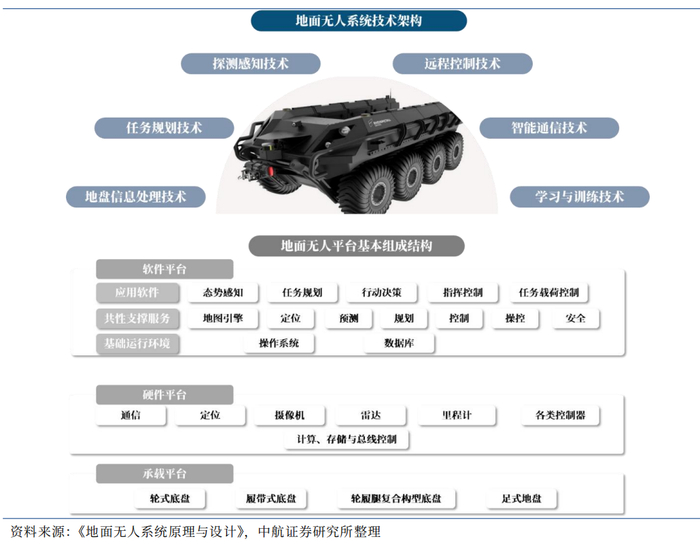 地面无人系统技术架构

探测感知技术

远程控制技术

任务规划技术

智能通信技术

地盘信息处理技术

学习与训练技术

地面无人平台基本组成结构

软件平台

应用软件 态势感知 任务规划 行动决策 指挥控制 任务载荷控制

共性支撑服务 地图引擎 定位 预测 规划 控制 操控 安全

基础运行环境 操作系统 数据库

硬件平台

通信 定位 摄像机 雷达 里程计 各类控制器

计算、存储与总线控制

承载平台

轮式底盘 履带式底盘 轮履腿复合构型底盘 足式地盘

资料来源：《地面无人系统原理与设计》，中航证券研究所整理