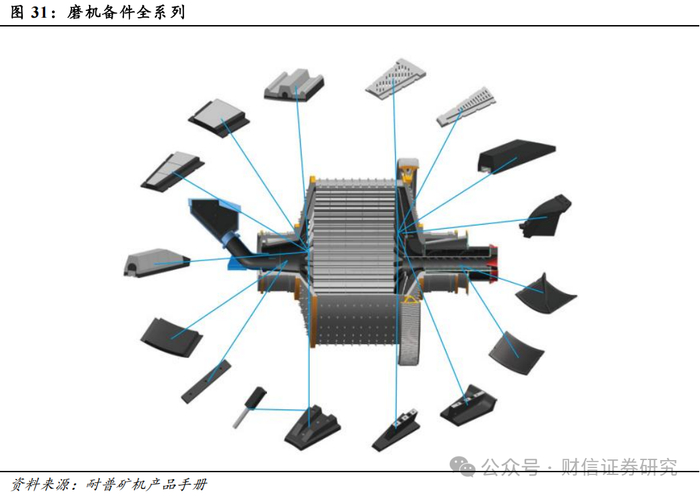 图 31：磨机备件全系列

公众号 · 财信证券研究

资料来源：耐普矿机产品手册