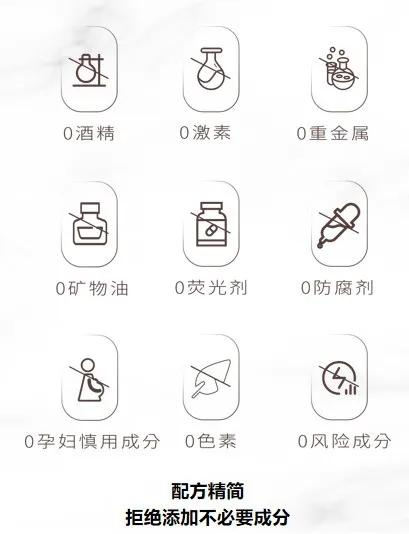 0酒精

0激素

0重金属

0矿物油

0荧光剂

0防腐剂

0孕妇慎用成分

0色素

0风险成分

配方精简
拒绝添加不必要成分