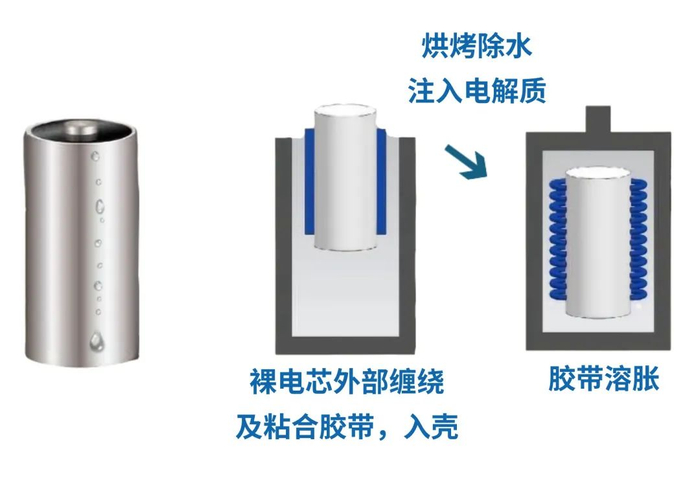 烘烤除水
注入电解质

裸电芯外部缠绕
及粘合胶带，入壳

胶带溶胀