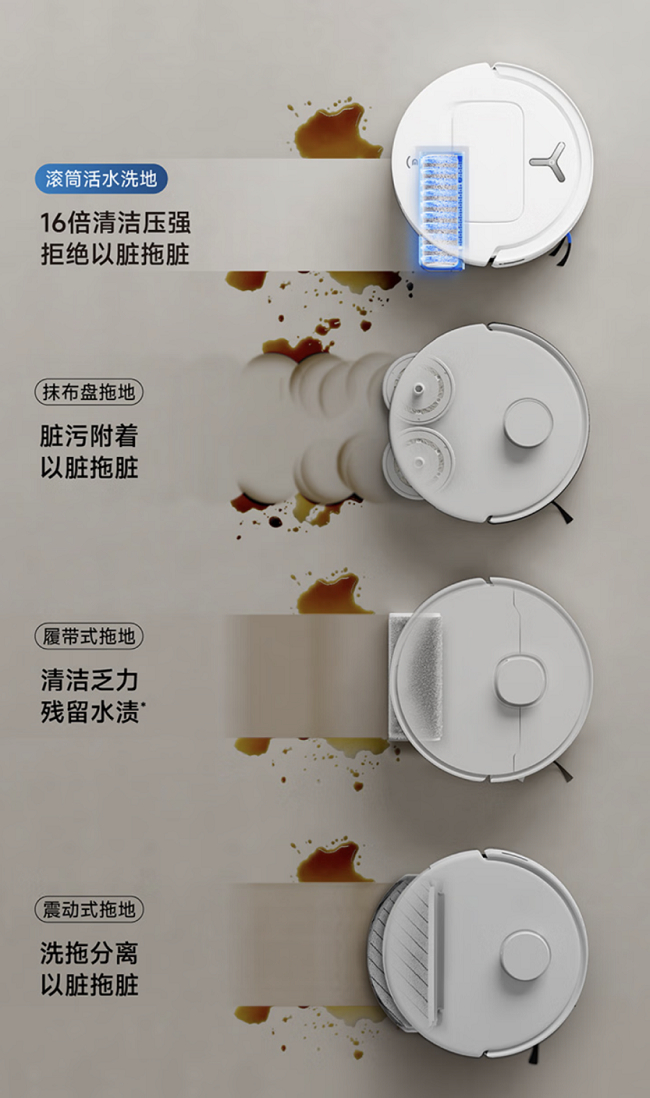 滚筒活水洗地

16倍清洁压强
拒绝以脏拖脏

抹布盘拖地

脏污附着
以脏拖脏

履带式拖地

清洁乏力
残留水渍*

震动式拖地

洗拖分离
以脏拖脏