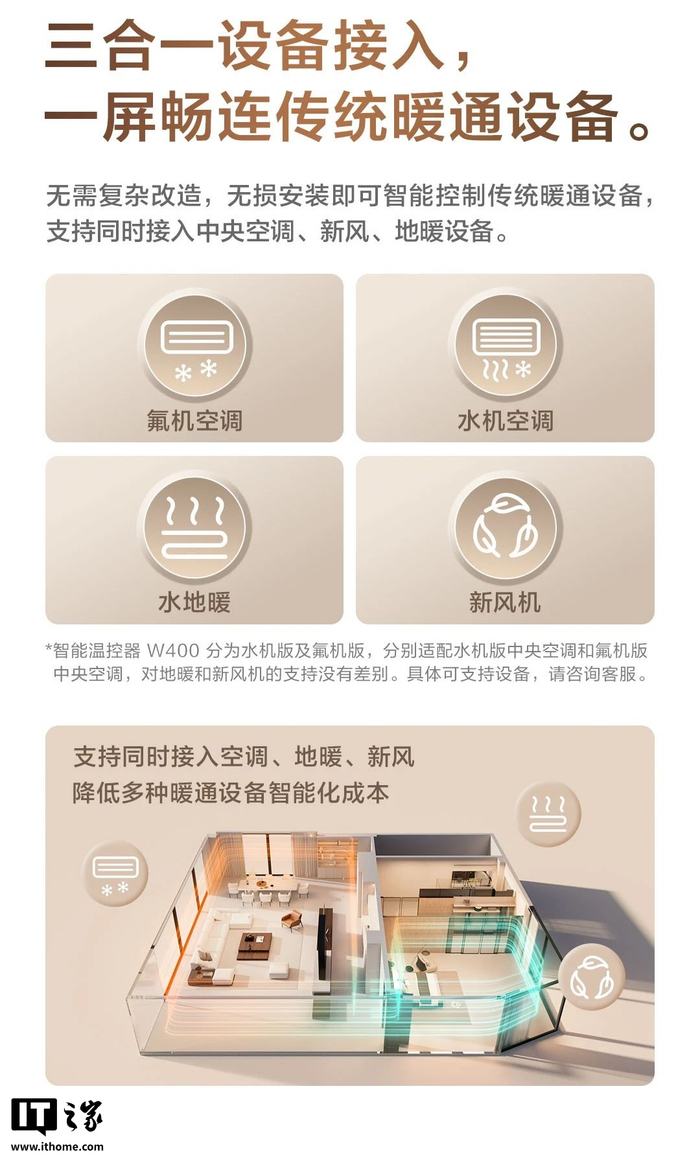 三合一设备接入，
一屏畅连传统暖通设备。

无需复杂改造，无损安装即可智能控制传统暖通设备，支持同时接入中央空调、新风、地暖设备。

氟机空调

水机空调

水地暖

新风机

*智能温控器 W400 分为水机版及氟机版，分别适配水机版中央空调和氟机版中央空调，对地暖和新风机的支持没有差别。具体可支持设备，请咨询客服。

支持同时接入空调、地暖、新风
降低多种暖通设备智能化成本

IT之家
www.ithome.com