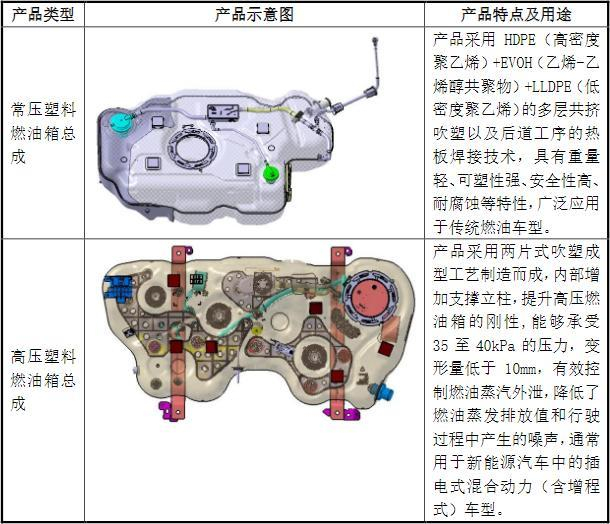 | 产品类型 | 产品示意图 | 产品特点及用途 |
|---|---|---|
| 常压塑料燃油箱总成 | | 产品采用 HDPE（高密度聚乙烯）+EVOH（乙烯-乙烯醇共聚物）+LLDPE（低密度聚乙烯）的多层共挤吹塑以及后道工序的热板焊接技术，具有重量轻、可塑性强、安全性高、耐腐蚀等特性，广泛应用于传统燃油车型。 |
| 高压塑料燃油箱总成 | | 产品采用两片式吹塑成型工艺制造而成，内部增加支撑立柱，提升高压燃油箱的刚性，能够承受 35 至 40kPa 的压力，变形量低于 10mm，有效控制燃油蒸汽外泄，降低了燃油蒸发排放值和行驶过程中产生的噪声，通常用于新能源汽车中的插电式混合动力（含增程式）车型。 |