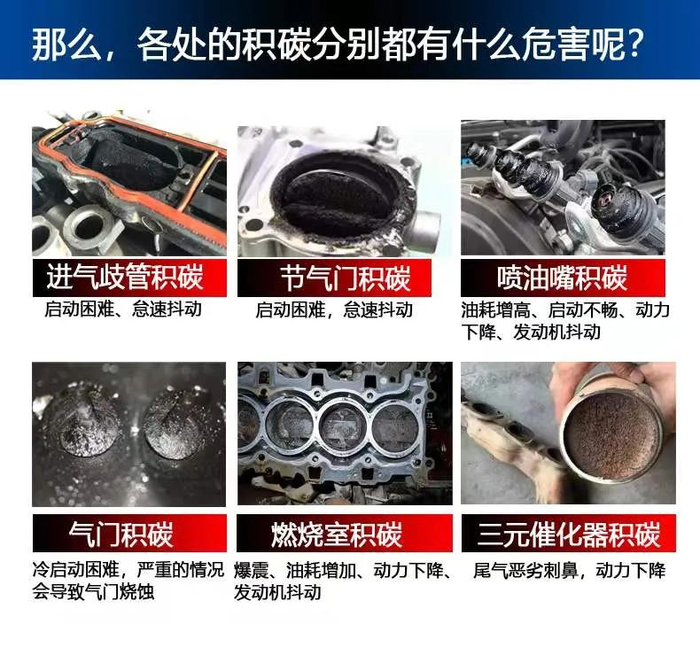 那么，各处的积碳分别都有什么危害呢？

进气歧管积碳
启动困难、怠速抖动

节气门积碳
启动困难，怠速抖动

喷油嘴积碳
油耗增高、启动不畅、动力下降、发动机抖动

气门积碳
冷启动困难，严重的情况会导致气门烧蚀

燃烧室积碳
爆震、油耗增加、动力下降、发动机抖动

三元催化器积碳
尾气恶劣刺鼻，动力下降