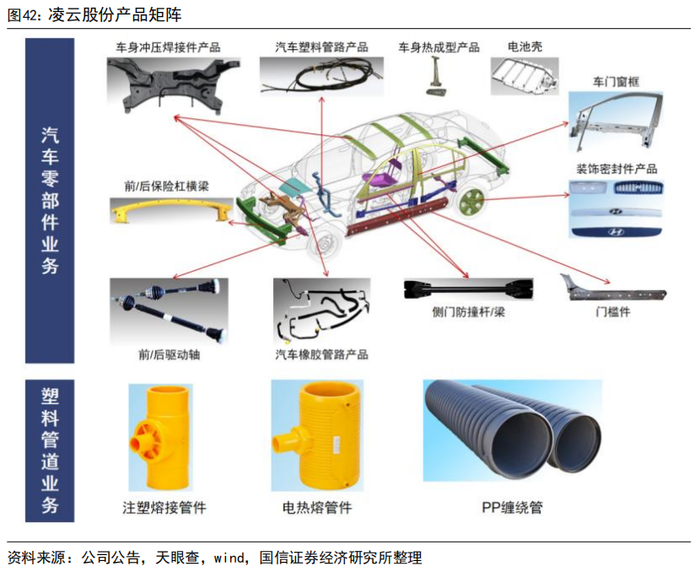 图42：凌云股份产品矩阵

汽车零部件业务

车身冲压焊接件产品

汽车塑料管路产品

车身热成型产品

电池壳

车门窗框

装饰密封件产品

前/后保险杠横梁

前/后驱动轴

汽车橡胶管路产品

侧门防撞杆/梁

门槛件

塑料管道业务

注塑熔接管件

电热熔管件

PP缠绕管

资料来源：公司公告，天眼查，wind，国信证券经济研究所整理