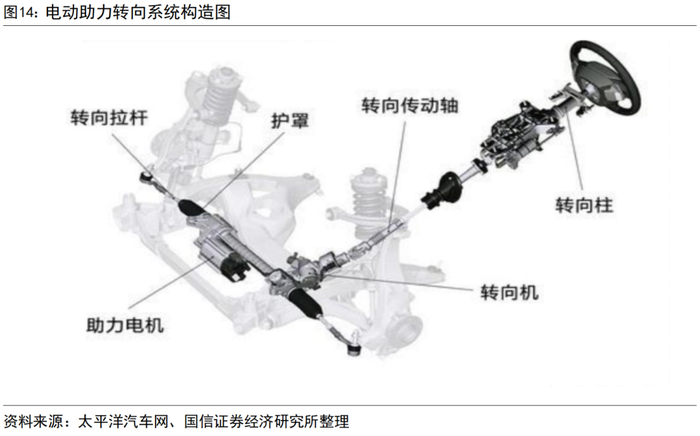 图14：电动助力转向系统构造图

转向拉杆

护罩

转向传动轴

转向柱

转向机

助力电机

资料来源：太平洋汽车网、国信证券经济研究所整理