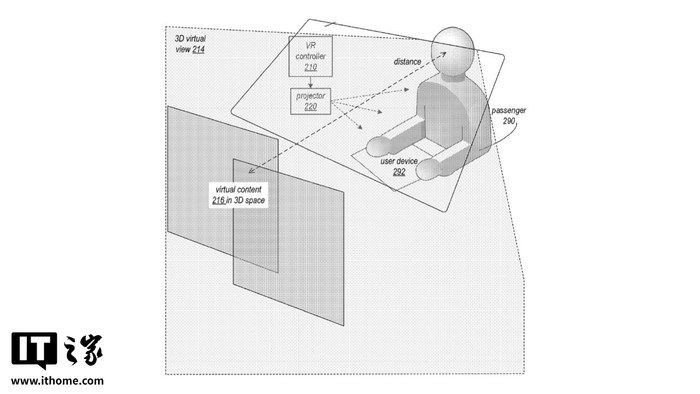 3D virtual view 214

VR controller 210

projector 220

distance

passenger 290

user device 292

virtual content 216 in 3D space

IT之家
www.ithome.com