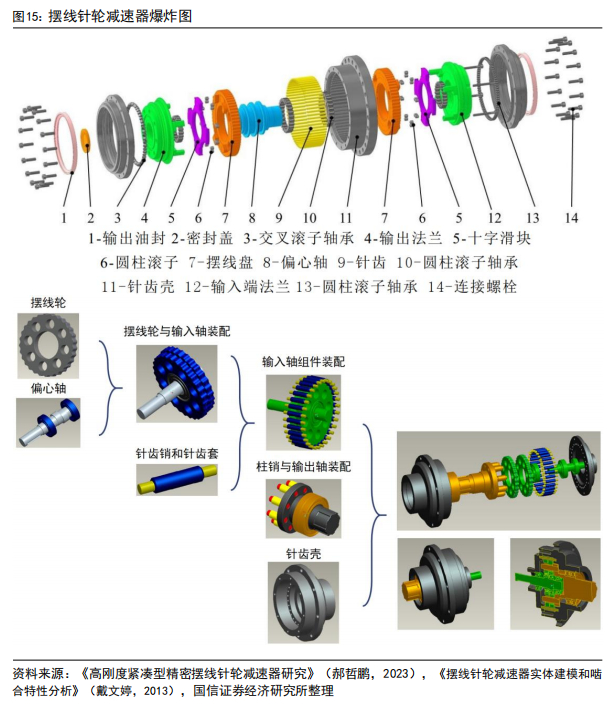 图15：摆线针轮减速器爆炸图

1 2 3 4 5 6 7 8 9 10 11 7 6 5 12 13 14

1-输出油封 2-密封盖 3-交叉滚子轴承 4-输出法兰 5-十字滑块
6-圆柱滚子 7-摆线盘 8-偏心轴 9-针齿 10-圆柱滚子轴承
11-针齿壳 12-输入端法兰 13-圆柱滚子轴承 14-连接螺栓

摆线轮
偏心轴
摆线轮与输入轴装配
针齿销和针齿套
输入轴组件装配
柱销与输出轴装配
针齿壳

资料来源：《高刚度紧凑型精密摆线针轮减速器研究》（郝哲鹏，2023），《摆线针轮减速器实体建模和啮合特性分析》（戴文婷，2013），国信证券经济研究所整理