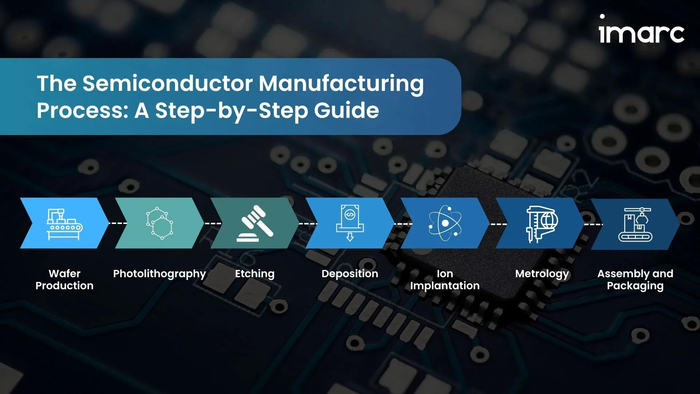 imarc

The Semiconductor Manufacturing Process: A Step-by-Step Guide

Wafer Production

Photolithography

Etching

Deposition

Ion Implantation

Metrology

Assembly and Packaging