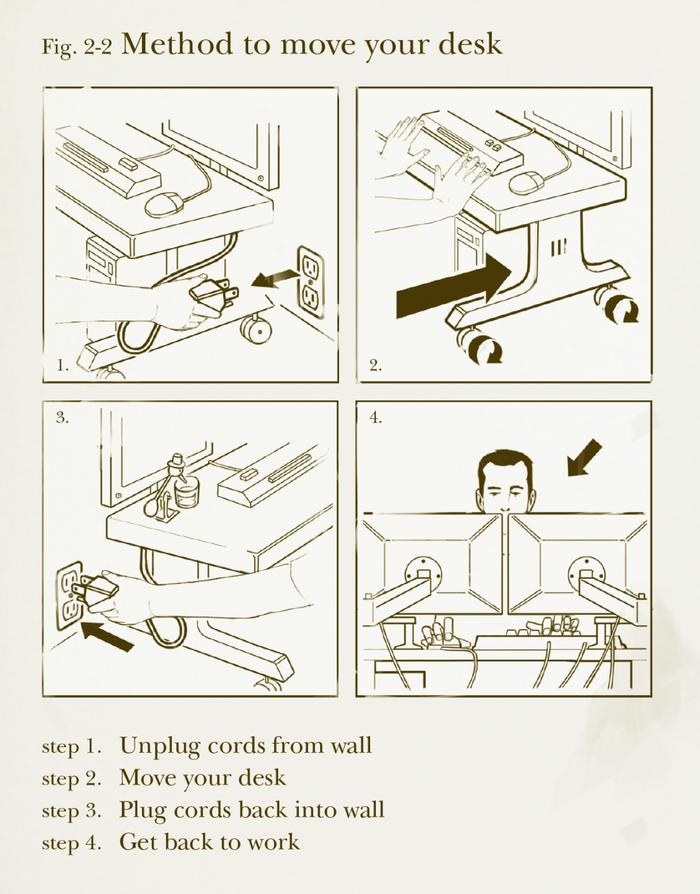 Fig. 2-2 Method to move your desk

1.

2.

3.

4.

step 1. Unplug cords from wall
step 2. Move your desk
step 3. Plug cords back into wall
step 4. Get back to work