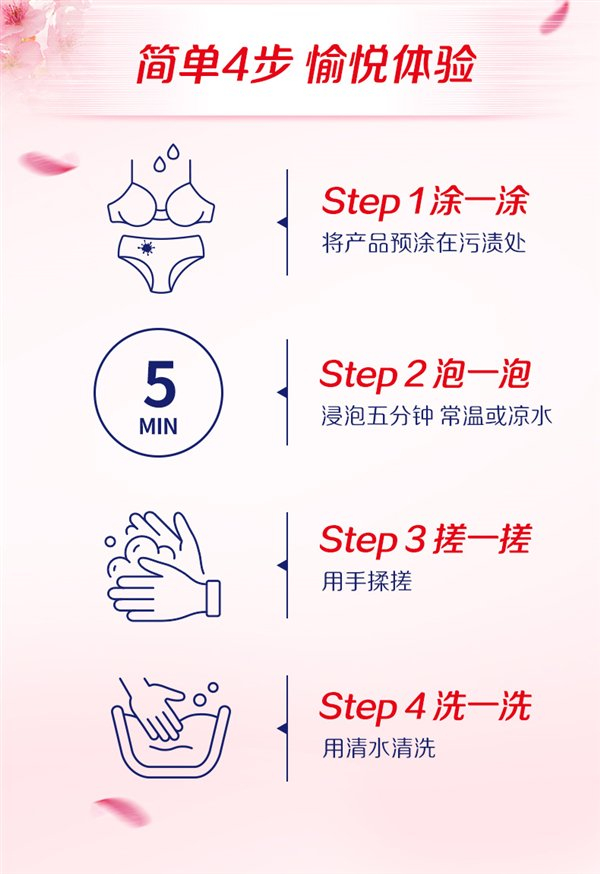 简单4步 愉悦体验

Step 1 涂一涂
将产品预涂在污渍处

5
MIN

Step 2 泡一泡
浸泡五分钟 常温或凉水

Step 3 搓一搓
用手揉搓

Step 4 洗一洗
用清水清洗