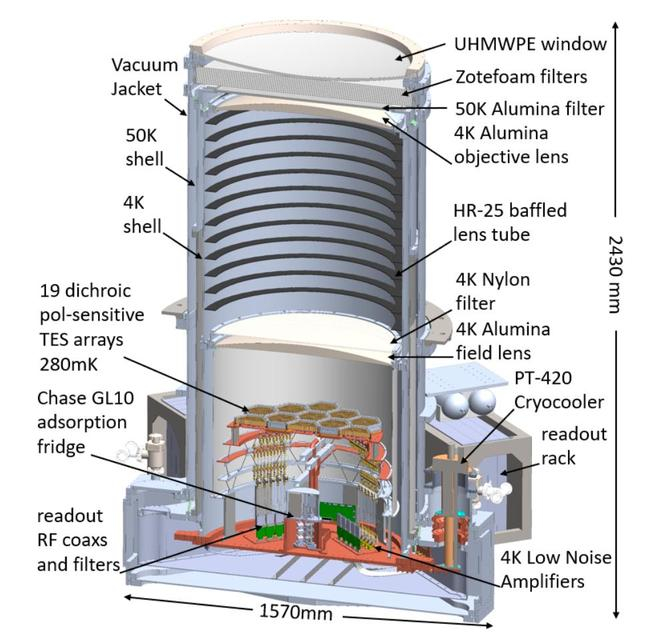 Vacuum Jacket

50K shell

4K shell

19 dichroic pol-sensitive TES arrays 280mK

Chase GL10 adsorption fridge

readout RF coaxs and filters

UHMWPE window

Zotefoam filters

50K Alumina filter

4K Alumina objective lens

HR-25 baffled lens tube

4K Nylon filter

4K Alumina field lens

PT-420 Cryocooler

readout rack

4K Low Noise Amplifiers

2430 mm

1570mm