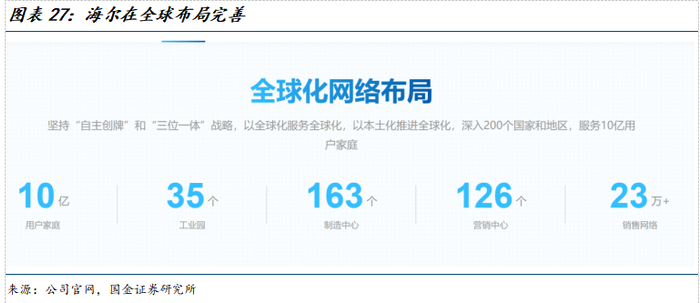 图表 27：海尔在全球布局完善

全球化网络布局

坚持“自主创牌”和“三位一体”战略，以全球化服务全球化，以本土化推进全球化，深入200个国家和地区，服务10亿用户家庭

10亿
用户家庭

35个
工业园

163个
制造中心

126个
营销中心

23万+
销售网络

来源：公司官网，国金证券研究所