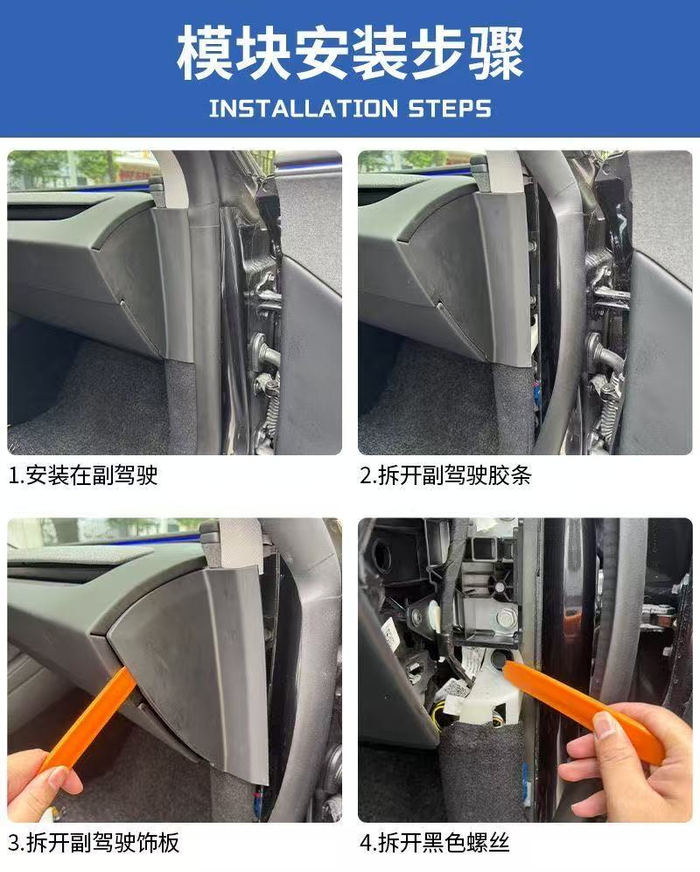 模块安装步骤
INSTALLATION STEPS

1.安装在副驾驶

2.拆开副驾驶胶条

3.拆开副驾驶饰板

4.拆开黑色螺丝