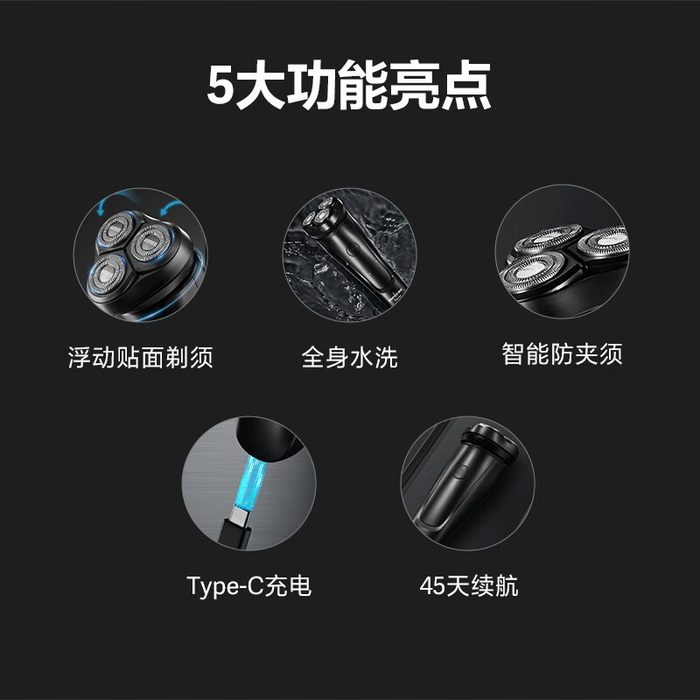 5大功能亮点

浮动贴面剃须

全身水洗

智能防夹须

Type-C充电

45天续航