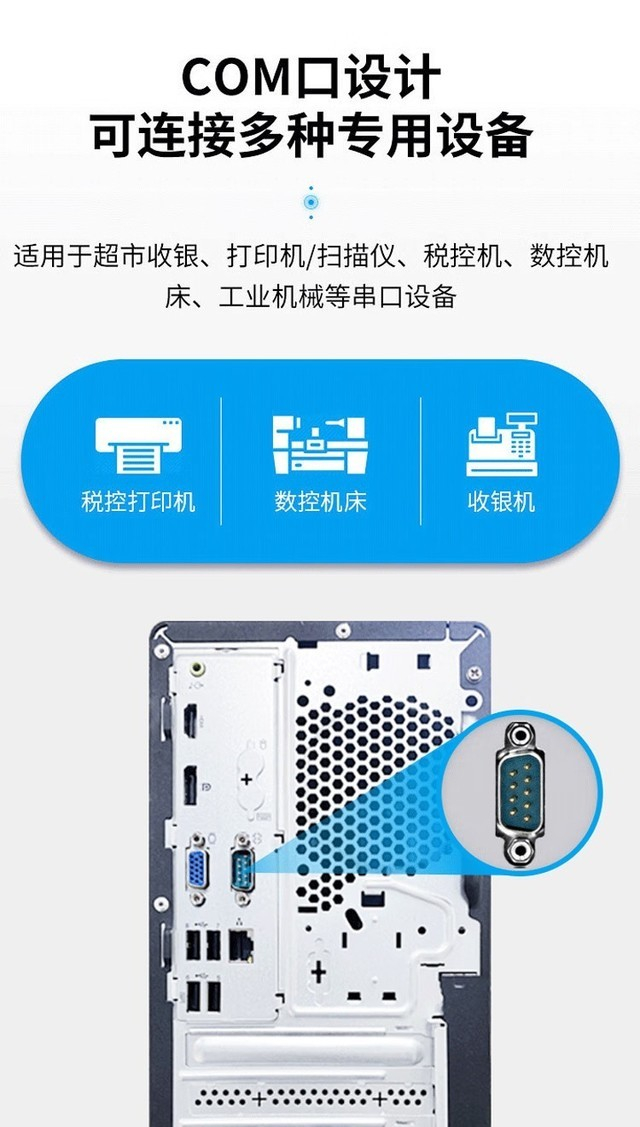 COM口设计
可连接多种专用设备

适用于超市收银、打印机/扫描仪、税控机、数控机床、工业机械等串口设备

税控打印机

数控机床

收银机