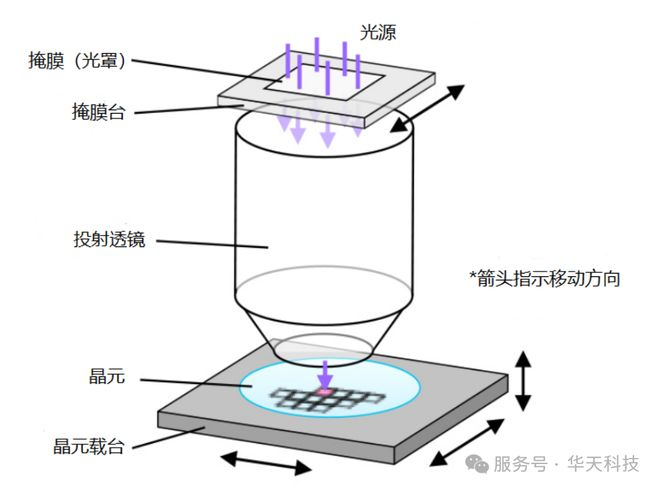 光源

掩膜（光罩）

掩膜台

投射透镜

*箭头指示移动方向

晶元

晶元载台

服务号 · 华天科技