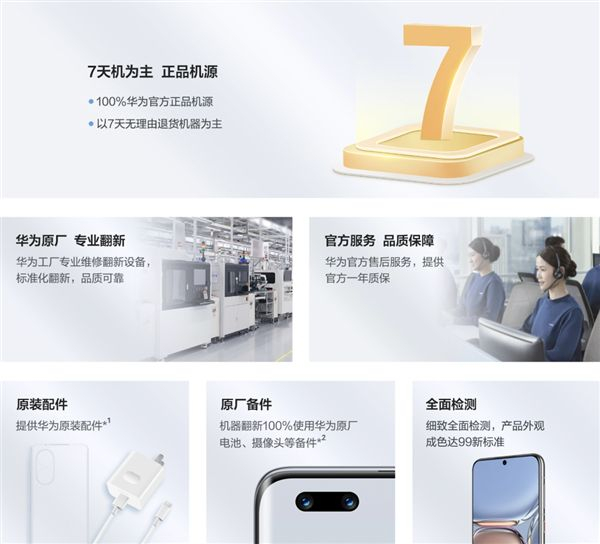 7天机为主 正品机源

• 100%华为官方正品机源
• 以7天无理由退货机器为主

7

华为原厂 专业翻新

华为工厂专业维修翻新设备，标准化翻新，品质可靠

官方服务 品质保障

华为官方售后服务，提供官方一年质保

原装配件

提供华为原装配件*$^1$

原厂备件

机器翻新100%使用华为原厂电池、摄像头等备件*$^2$

全面检测

细致全面检测，产品外观成色达99新标准