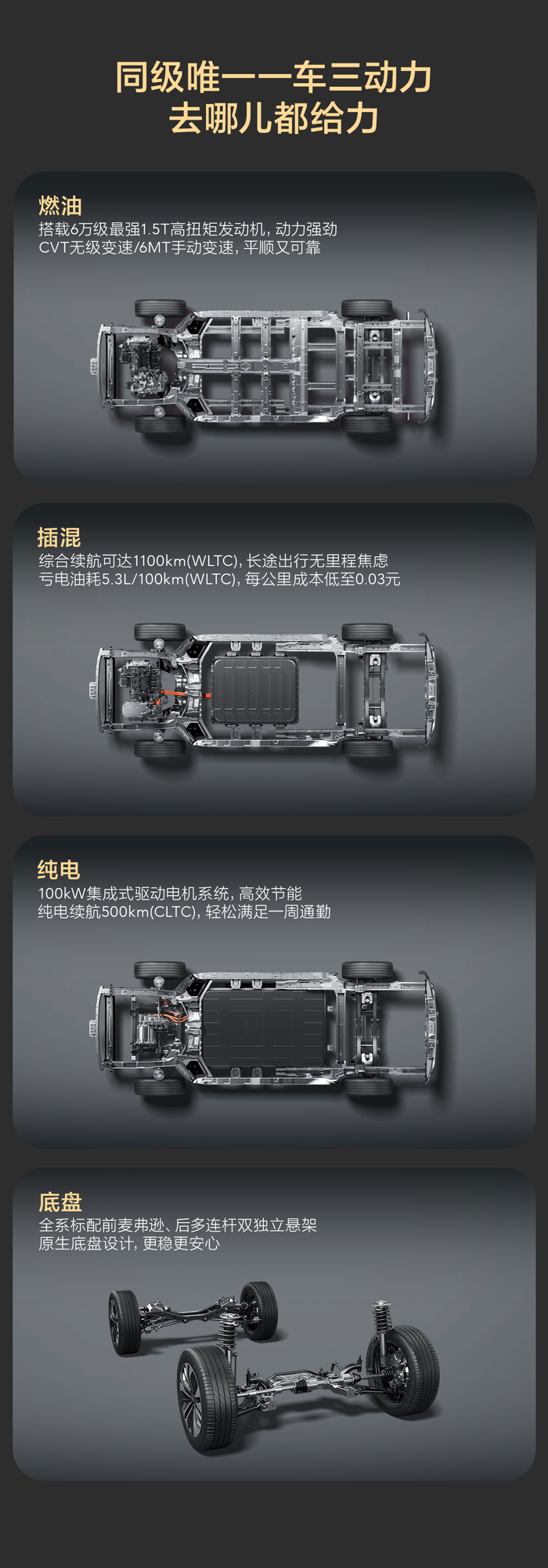 同级唯一一车三动力
去哪儿都给力

燃油
搭载6万级最强1.5T高扭矩发动机，动力强劲
CVT无级变速/6MT手动变速，平顺又可靠

插混
综合续航可达1100km(WLTC)，长途出行无里程焦虑
亏电油耗5.3L/100km(WLTC)，每公里成本低至0.03元

纯电
100kW集成式驱动电机系统，高效节能
纯电续航500km(CLTC)，轻松满足一周通勤

底盘
全系标配前麦弗逊、后多连杆双独立悬架
原生底盘设计，更稳更安心