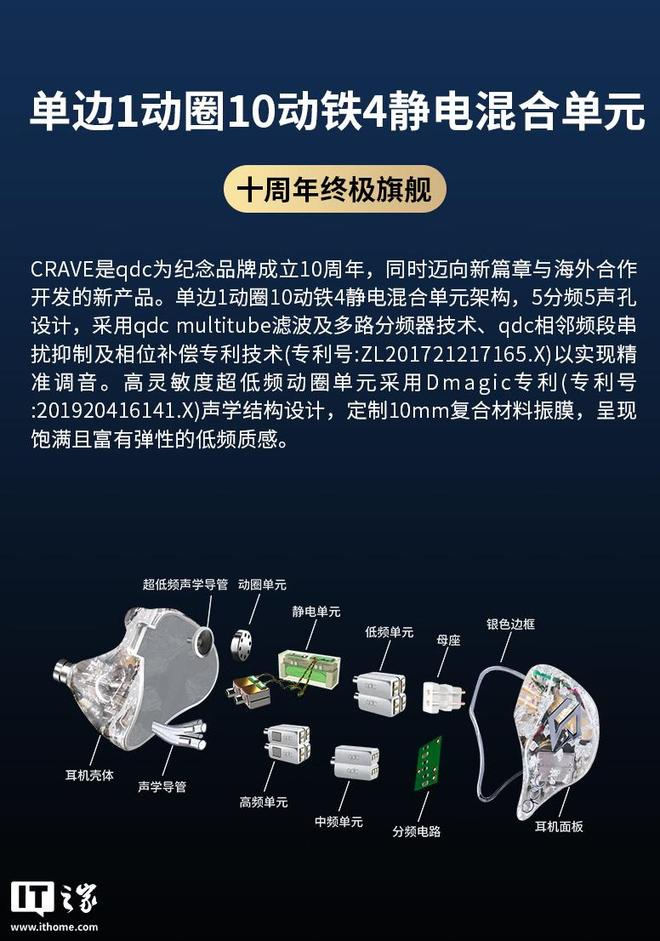 单边1动圈10动铁4静电混合单元

十周年终极旗舰

CRAVE是qdc为纪念品牌成立10周年，同时迈向新篇章与海外合作开发的新产品。单边1动圈10动铁4静电混合单元架构，5分频5声孔设计，采用qdc multitube滤波及多路分频器技术、qdc相邻频段串扰抑制及相位补偿专利技术(专利号:ZL201721217165.X)以实现精准调音。高灵敏度超低频动圈单元采用Dmagic专利(专利号:201920416141.X)声学结构设计，定制10mm复合材料振膜，呈现饱满且富有弹性的低频质感。

超低频声学导管
动圈单元
静电单元
低频单元
母座
银色边框
耳机壳体
声学导管
高频单元
中频单元
分频电路
耳机面板

IT之家
www.ithome.com