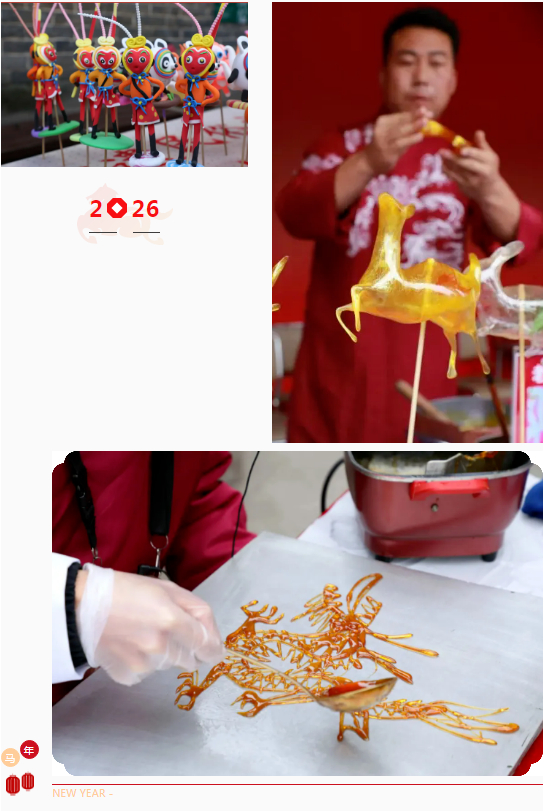 2026

马 年

NEW YEAR -