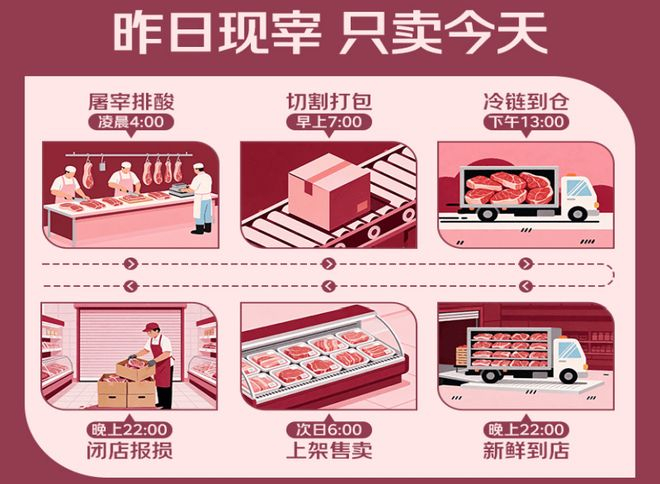 昨日现宰 只卖今天

屠宰排酸
凌晨4:00

切割打包
早上7:00

冷链到仓
下午13:00

晚上22:00
闭店报损

次日6:00
上架售卖

晚上22:00
新鲜到店