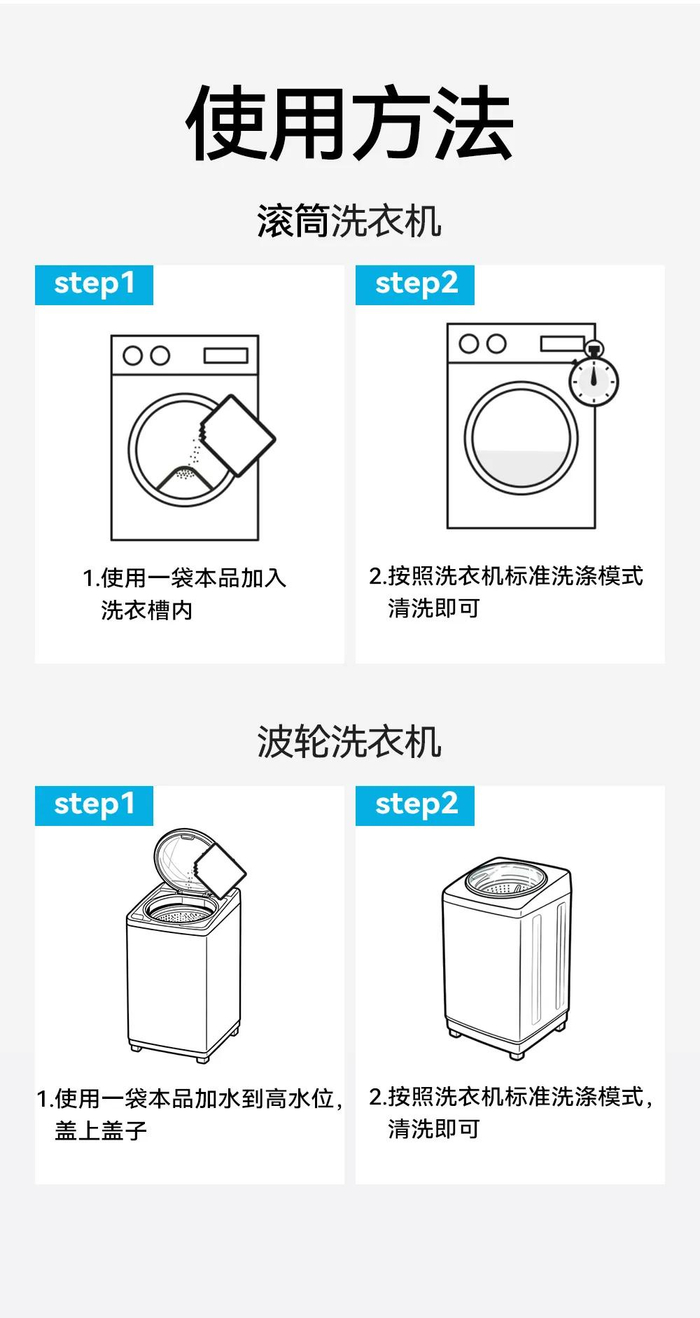 使用方法

滚筒洗衣机

step1

1.使用一袋本品加入洗衣槽内

step2

2.按照洗衣机标准洗涤模式清洗即可

波轮洗衣机

step1

1.使用一袋本品加水到高水位，盖上盖子

step2

2.按照洗衣机标准洗涤模式，清洗即可