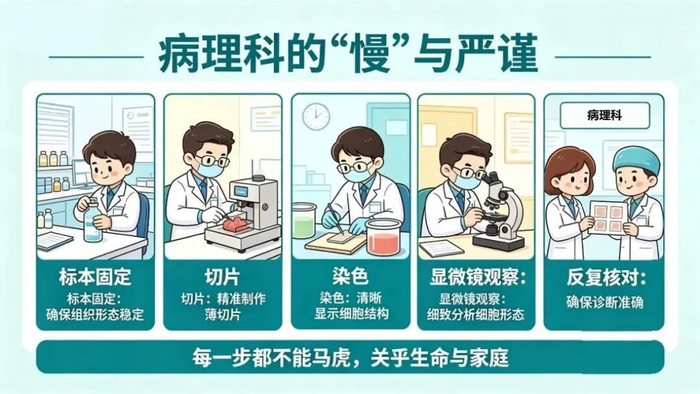 病理科的“慢”与严谨

标本固定
标本固定：确保组织形态稳定

切片
切片：精准制作薄切片

染色
染色：清晰显示细胞结构

显微镜观察：
显微镜观察：细致分析细胞形态

病理科
反复核对：
确保诊断准确

每一步都不能马虎，关乎生命与家庭