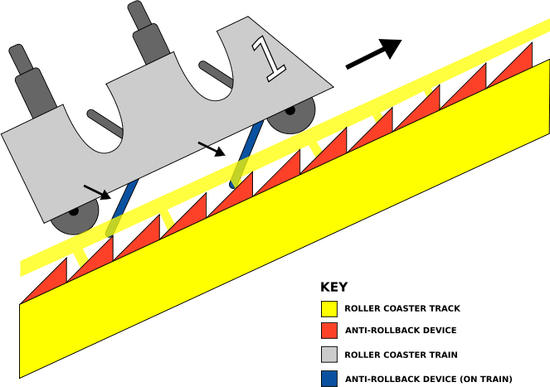 1

KEY

ROLLER COASTER TRACK

ANTI-ROLLBACK DEVICE

ROLLER COASTER TRAIN

ANTI-ROLLBACK DEVICE (ON TRAIN)