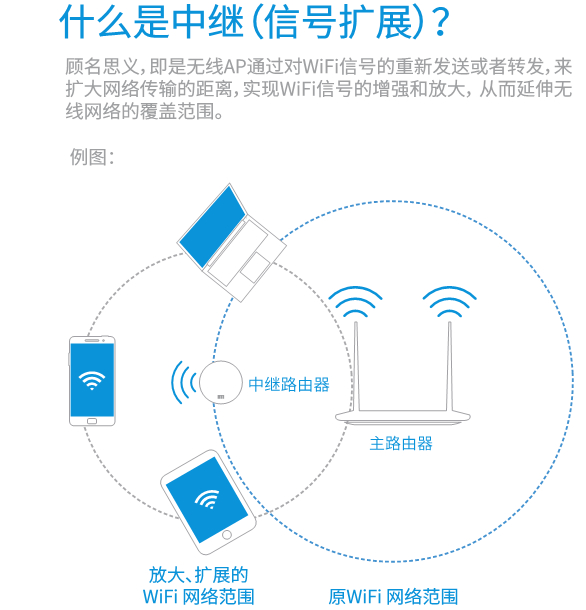 什么是中继(信号扩展)?

顾名思义,即是无线AP通过对WiFi信号的重新发送或者转发,来扩大网络传输的距离,实现WiFi信号的增强和放大,从而延伸无线网络的覆盖范围。

例图:

中继路由器

主路由器

放大、扩展的
WiFi 网络范围

原WiFi 网络范围