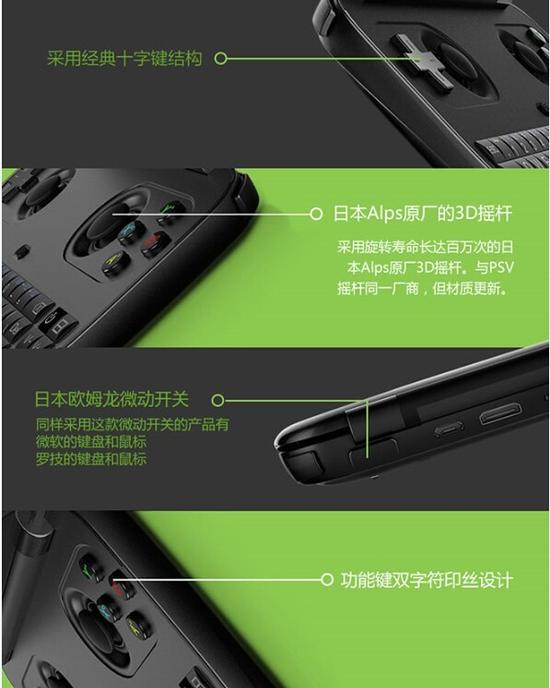 采用经典十字键结构

日本Alps原厂的3D摇杆

采用旋转寿命长达百万次的日本Alps原厂3D摇杆。与PSV摇杆同一厂商，但材质更新。

日本欧姆龙微动开关

同样采用这款微动开关的产品有
微软的键盘和鼠标
罗技的键盘和鼠标

功能键双字符印丝设计